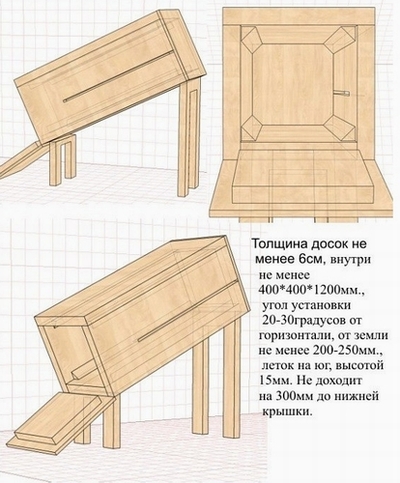 Толщина досок не менее 6см, внутри не менее 400*400*1200мм., угол установки 20-30градусов от горизонтали, от земли не менее 200-250мм., леток на юг, высотой 15мм. Не доходит на 300мм до нижней крышки.